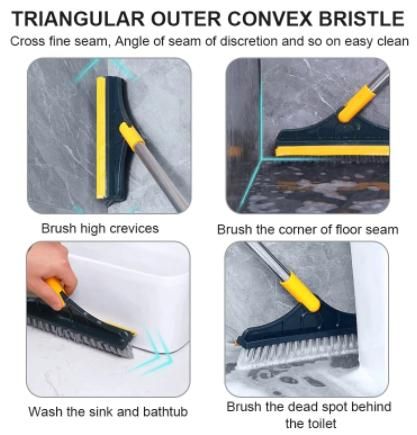 TRIANGULAR OUTER CONVEX BRISTLE
Cross fine seam, Angle of seam of discretion and so on easy clean

Brush high crevices

Brush the corner of floor seam

Wash the sink and bathtub

Brush the dead spot behind the toilet