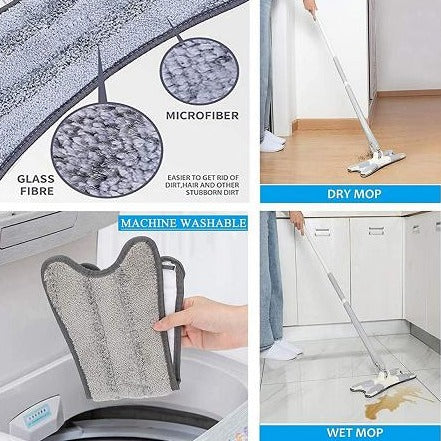 MICROFIBER

GLASS FIBRE

EASIER TO GET RID OF DIRT,HAIR AND OTHER STUBBORN DIRT

DRY MOP

MACHINE WASHABLE

WET MOP